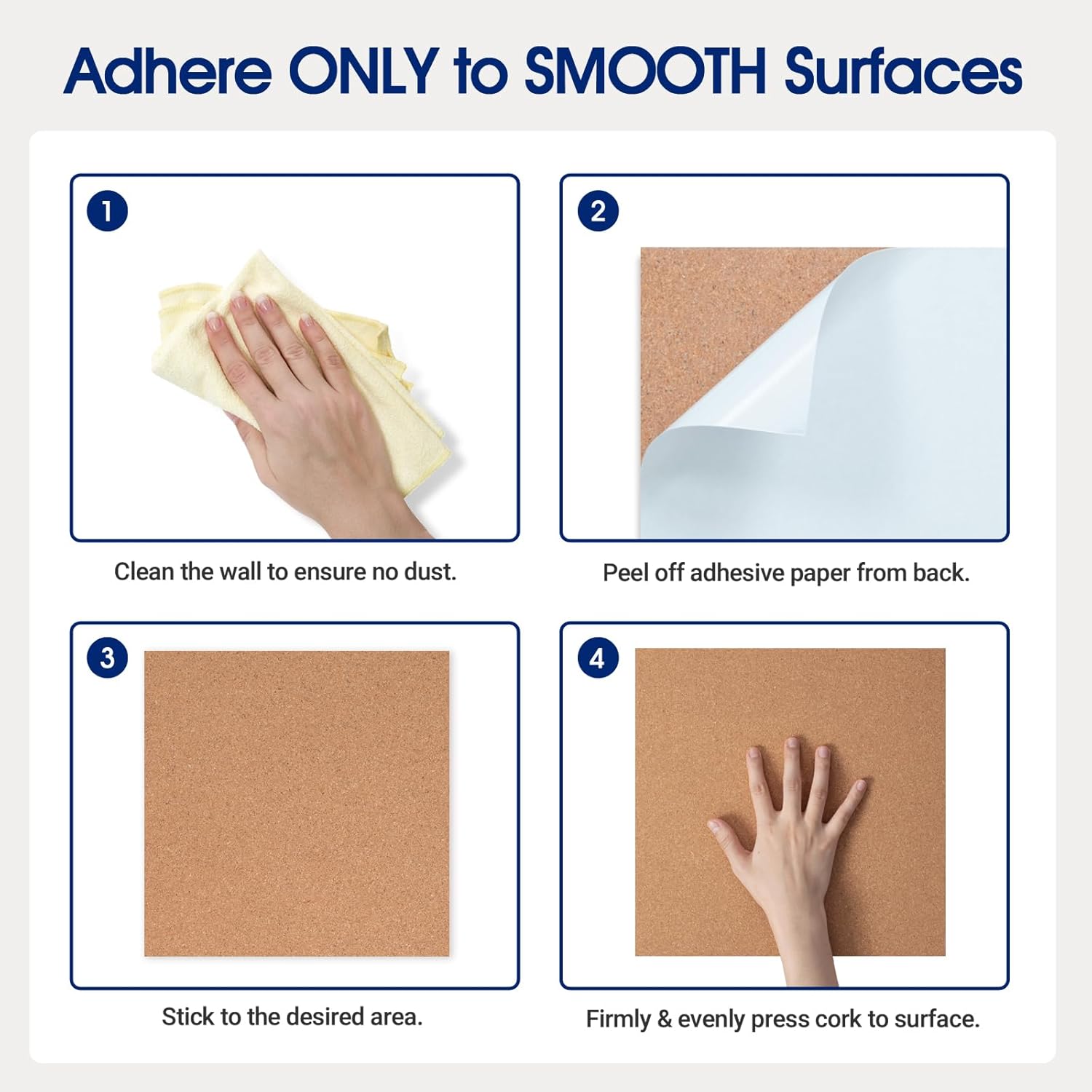 Adhere ONLY to SMOOTH Surfaces

1

Clean the wall to ensure no dust.

2

Peel off adhesive paper from back.

3

Stick to the desired area.

4

Firmly & evenly press cork to surface.