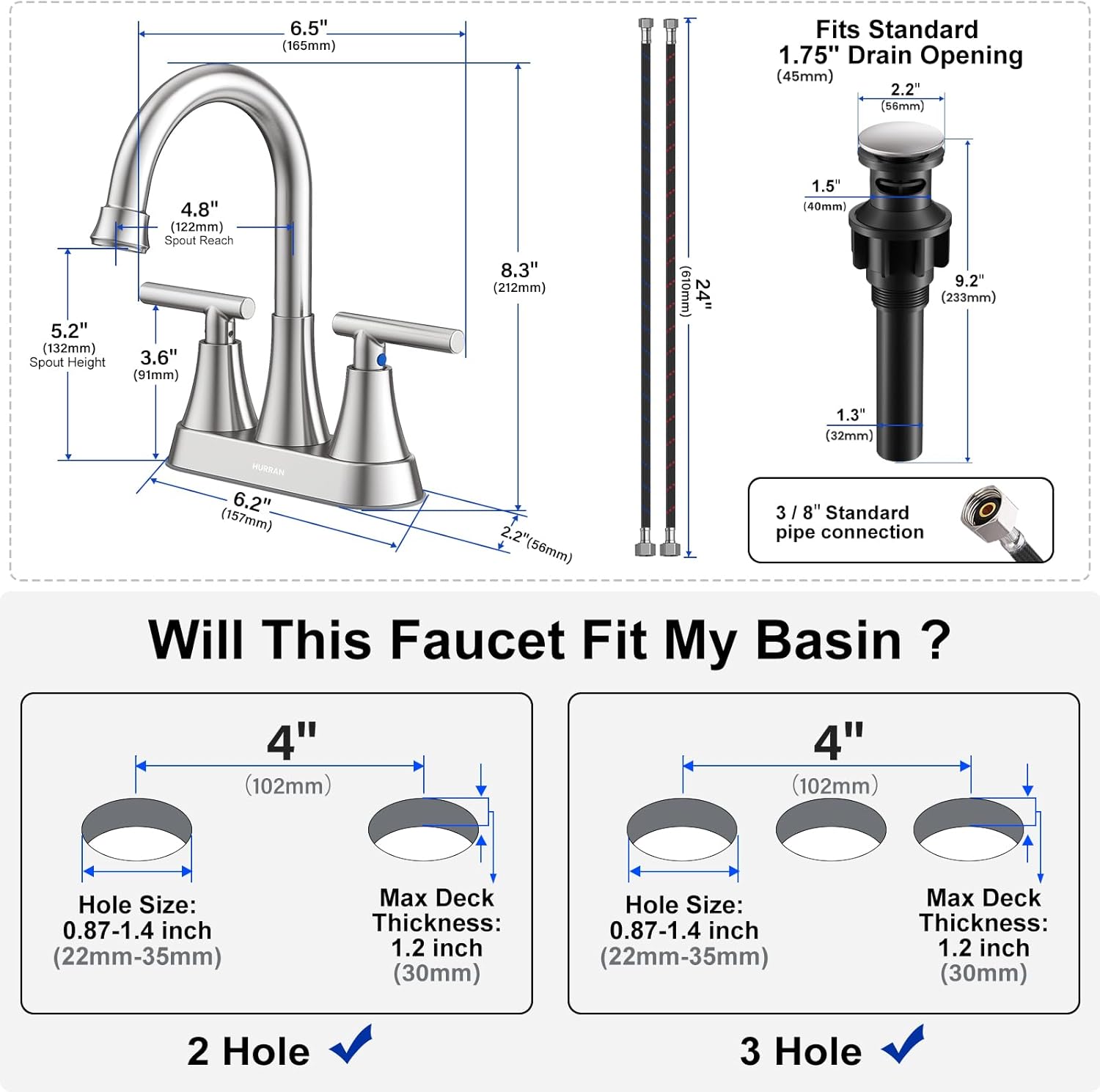 6.5"
(165mm)

4.8"
(122mm)
Spout Reach

8.3"
(212mm)

5.2"
(132mm)
Spout Height

3.6"
(91mm)

HURRAN

6.2"
(157mm)

2.2"(56mm)

24"
(610mm)

Fits Standard
1.75" Drain Opening
(45mm)

2.2"
(56mm)

1.5"
(40mm)

9.2"
(233mm)

1.3"
(32mm)

3 / 8" Standard
pipe connection

Will This Faucet Fit My Basin ?

4"
(102mm)

Hole Size:
0.87-1.4 inch
(22mm-35mm)

Max Deck
Thickness:
1.2 inch
(30mm)

2 Hole

4"
(102mm)

Hole Size:
0.87-1.4 inch
(22mm-35mm)

Max Deck
Thickness:
1.2 inch
(30mm)

3 Hole