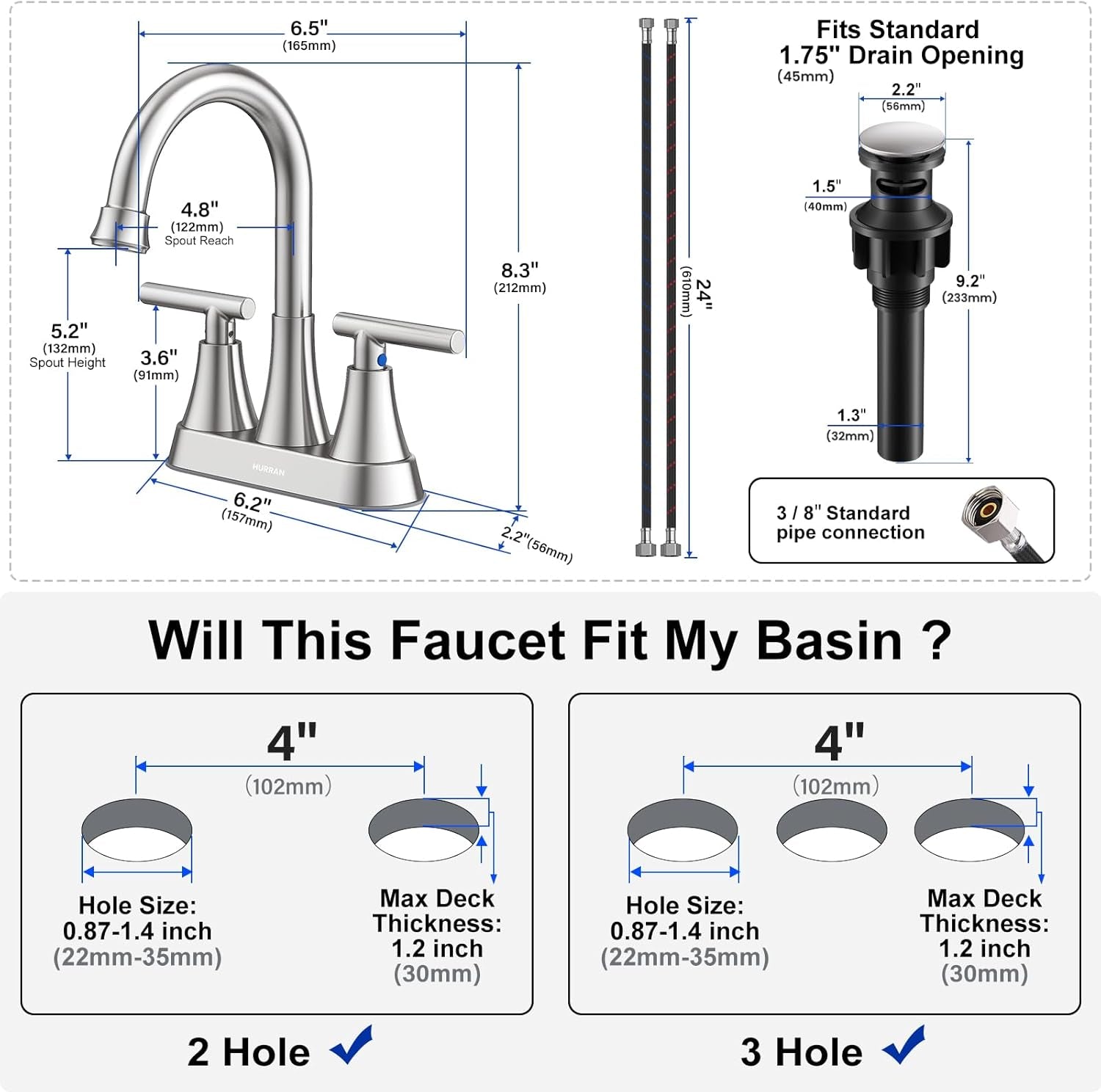 6.5"
(165mm)

4.8"
(122mm)
Spout Reach

8.3"
(212mm)

5.2"
(132mm)
Spout Height

3.6"
(91mm)

HURRAN

6.2"
(157mm)

2.2"(56mm)

24"
(610mm)

Fits Standard
1.75" Drain Opening
(45mm)

2.2"
(56mm)

1.5"
(40mm)

9.2"
(233mm)

1.3"
(32mm)

3 / 8" Standard
pipe connection

Will This Faucet Fit My Basin ?

4"
(102mm)

Hole Size:
0.87-1.4 inch
(22mm-35mm)

Max Deck
Thickness:
1.2 inch
(30mm)

2 Hole

4"
(102mm)

Hole Size:
0.87-1.4 inch
(22mm-35mm)

Max Deck
Thickness:
1.2 inch
(30mm)

3 Hole