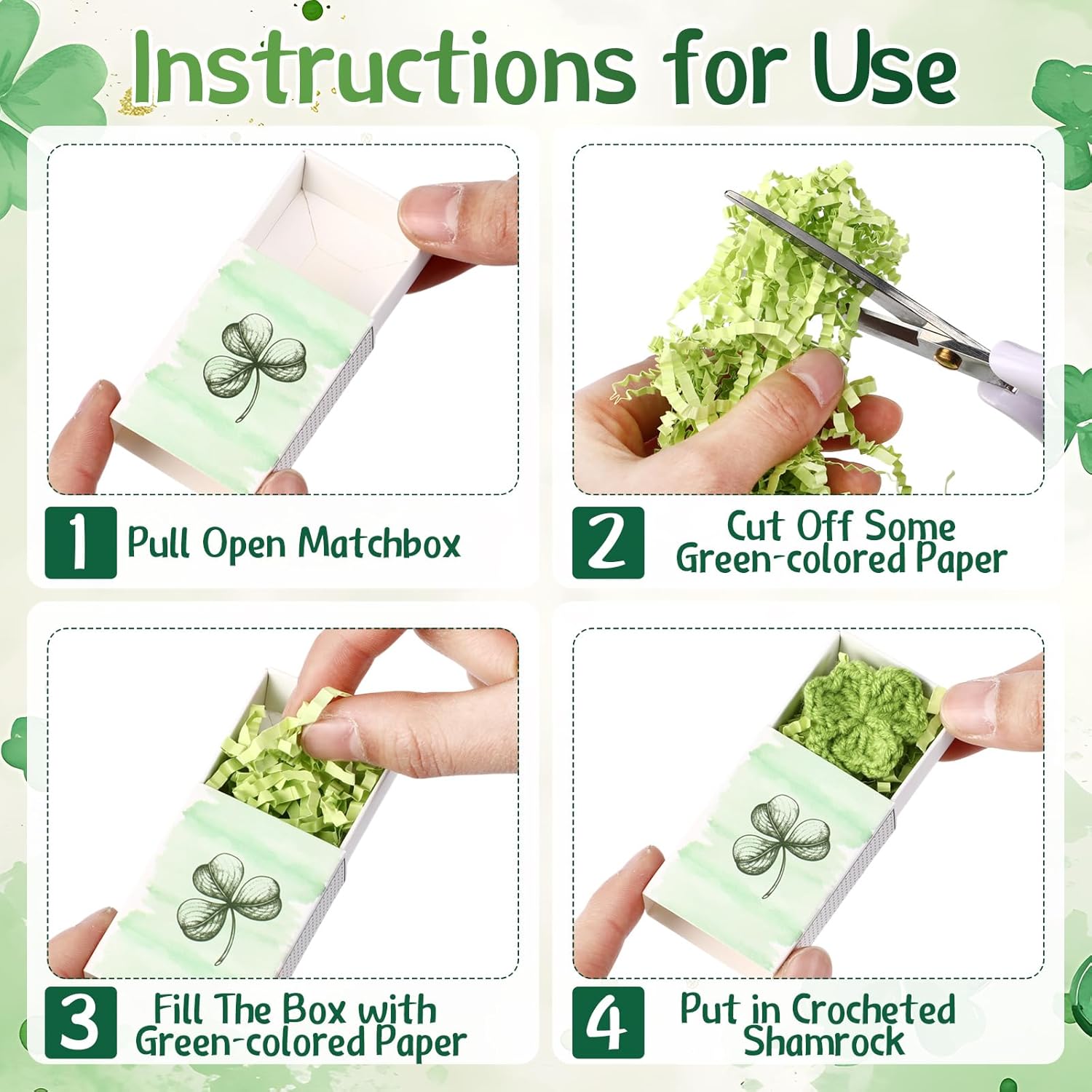 Instructions for Use

1 Pull Open Matchbox

2 Cut Off Some Green-colored Paper

3 Fill The Box with Green-colored Paper

4 Put in Crocheted Shamrock