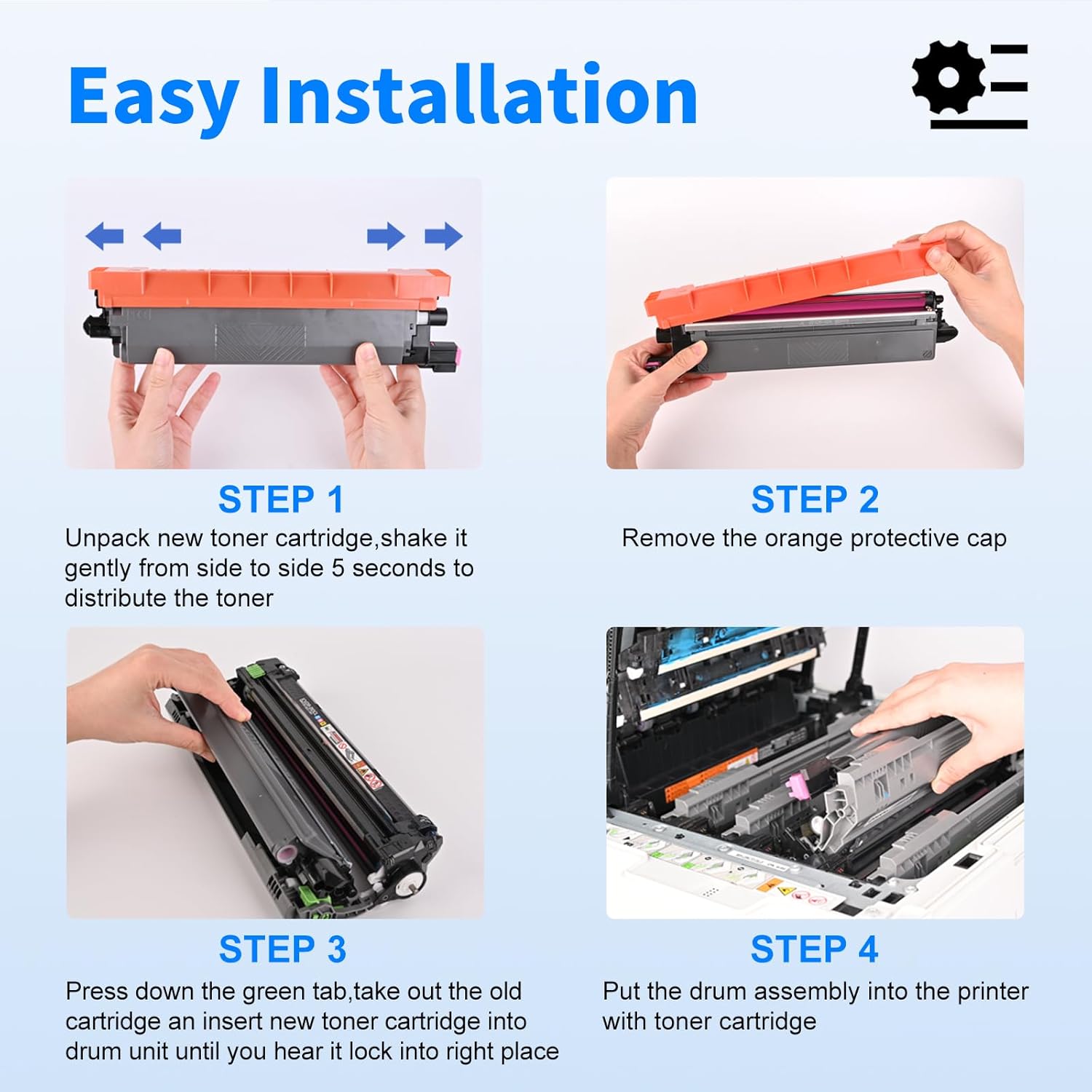 Easy Installation

STEP 1
Unpack new toner cartridge,shake it gently from side to side 5 seconds to distribute the toner

STEP 2
Remove the orange protective cap

STEP 3
Press down the green tab,take out the old cartridge an insert new toner cartridge into drum unit until you hear it lock into right place

STEP 4
Put the drum assembly into the printer with toner cartridge