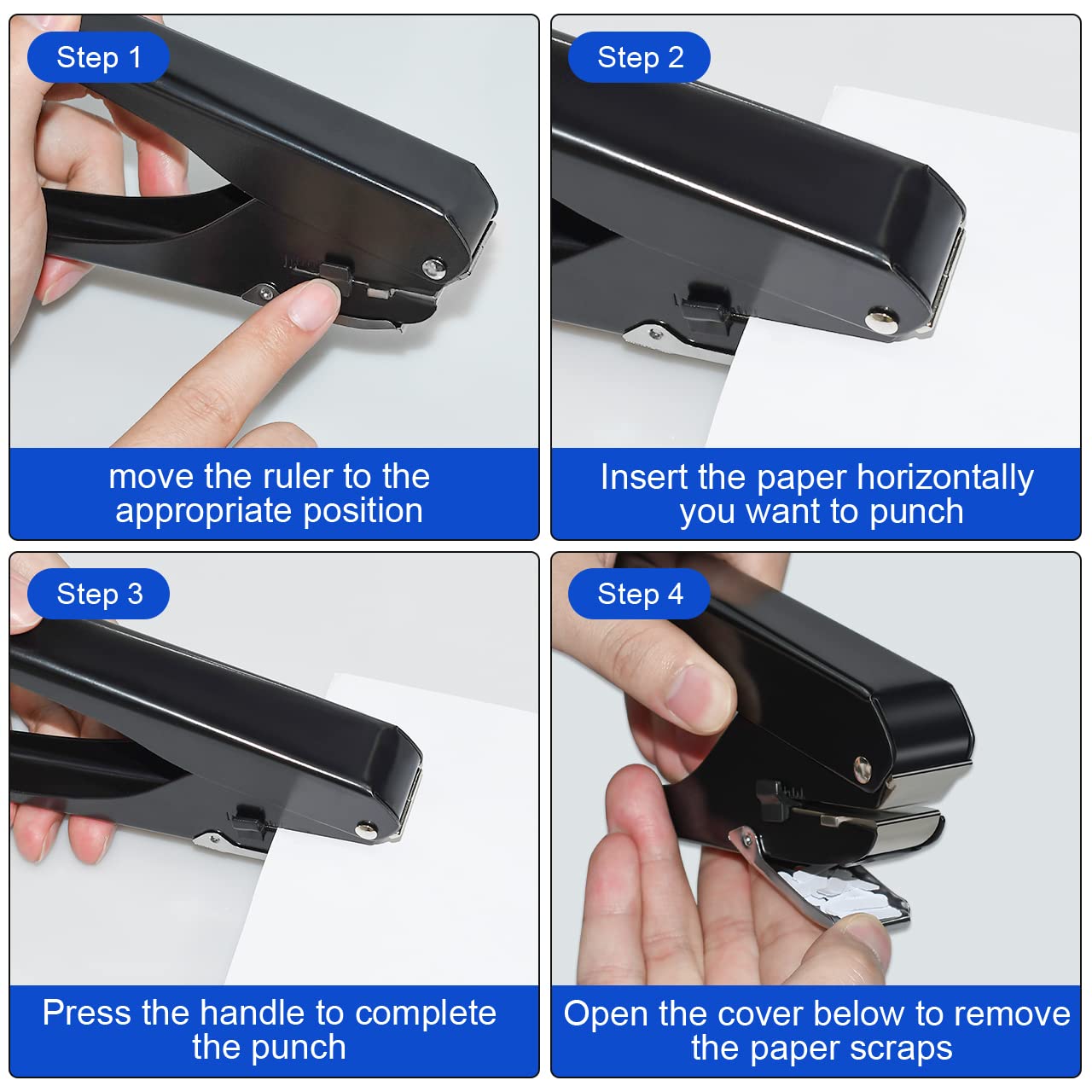 Step 1

move the ruler to the appropriate position

Step 2

Insert the paper horizontally you want to punch

Step 3

Press the handle to complete the punch

Step 4

Open the cover below to remove the paper scraps