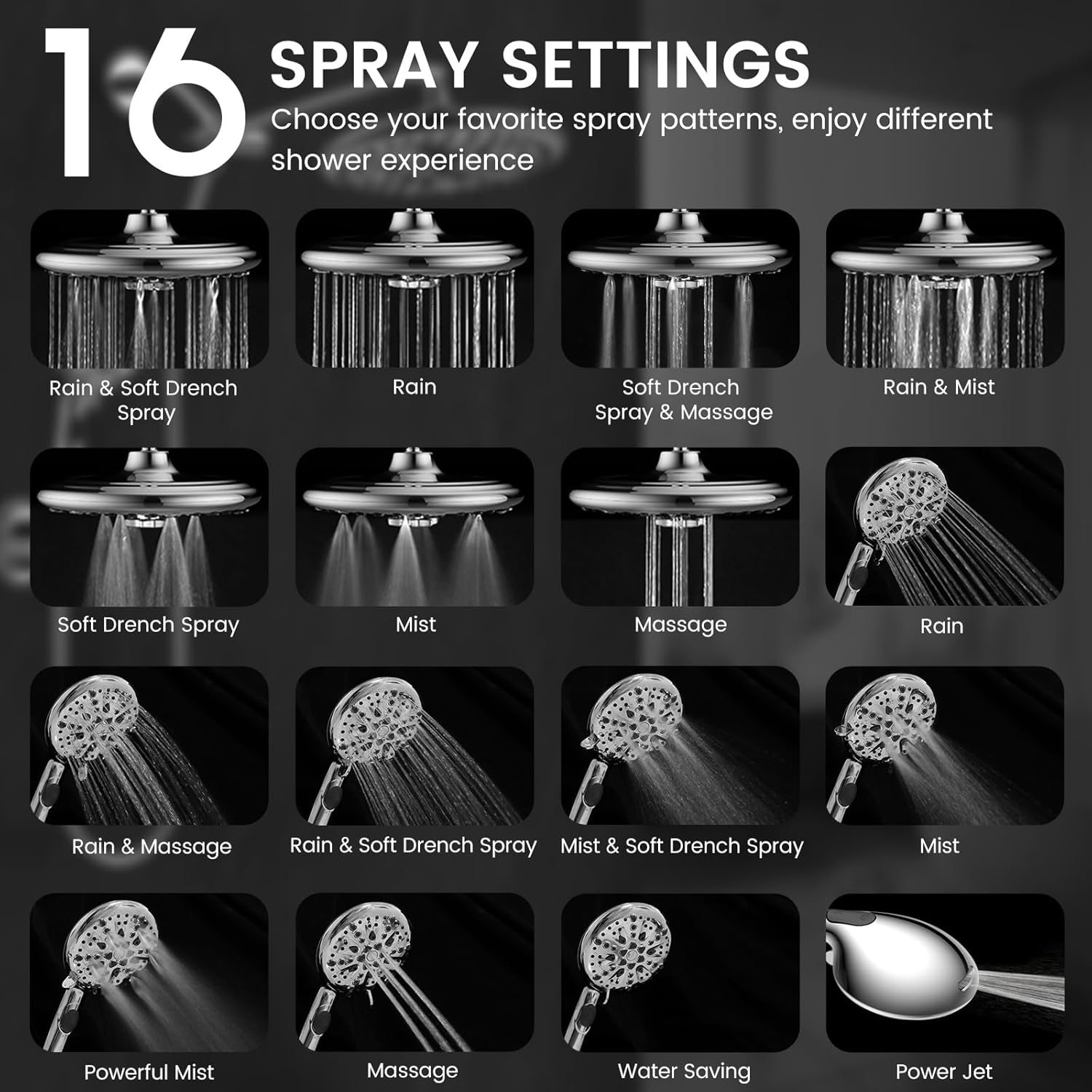 16 SPRAY SETTINGS

Choose your favorite spray patterns, enjoy different shower experience

Rain & Soft Drench Spray

Rain

Soft Drench Spray & Massage

Rain & Mist

Soft Drench Spray

Mist

Massage

Rain

Rain & Massage

Rain & Soft Drench Spray

Mist & Soft Drench Spray

Mist

Powerful Mist

Massage

Water Saving

Power Jet