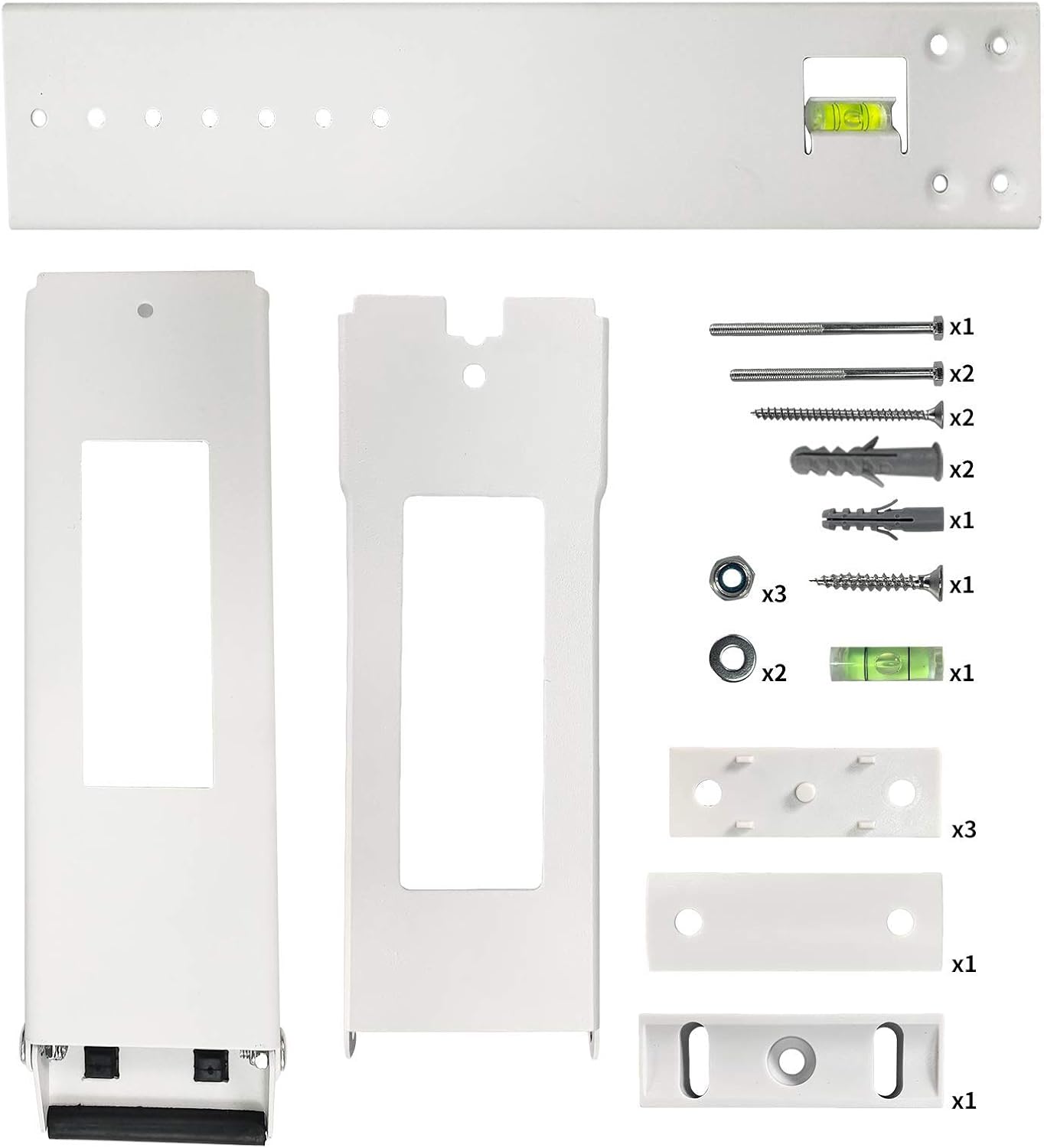 x1
x2
x2
x2
x1
x3
x1
x2
x1
x3
x1
x1