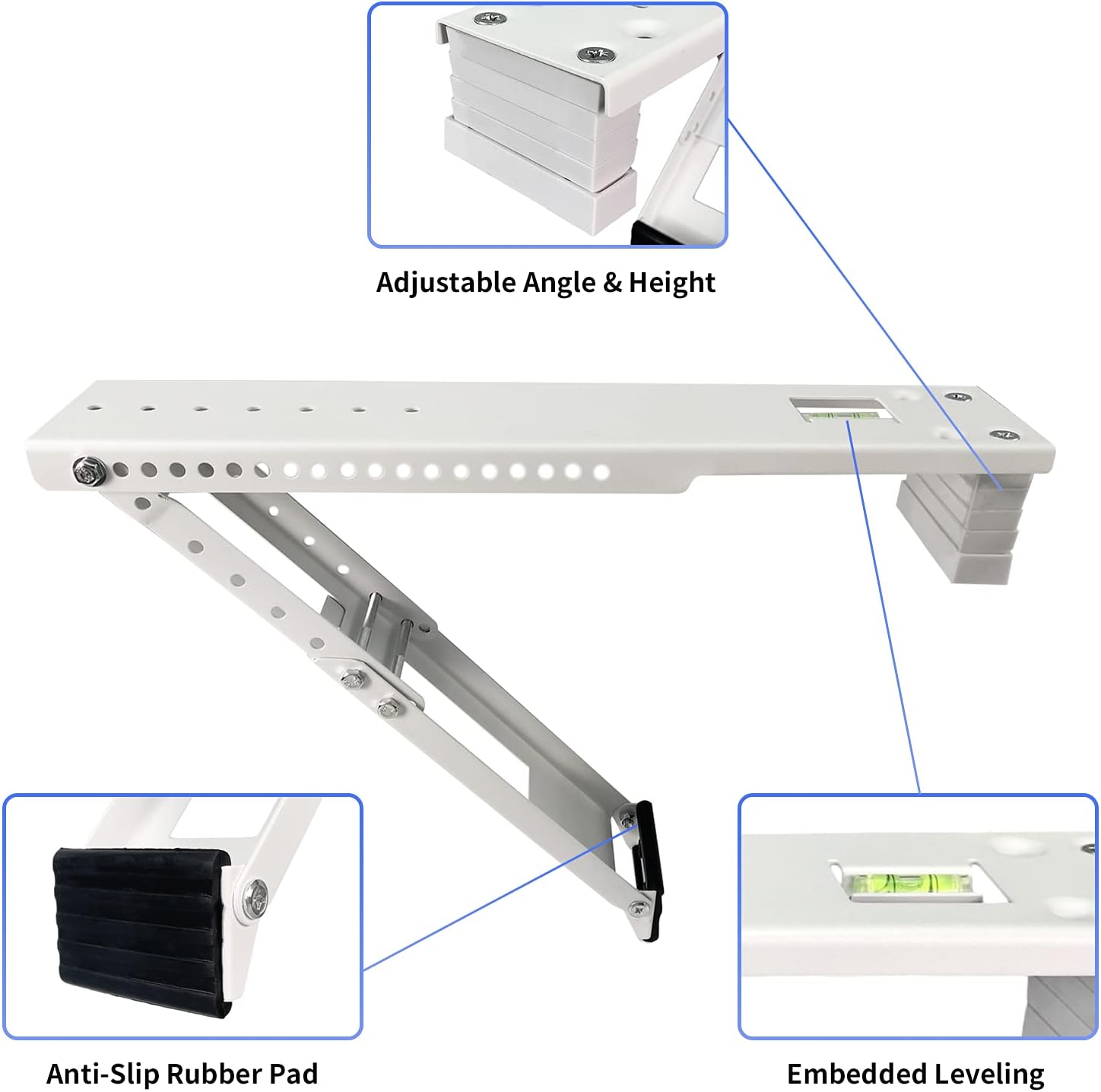 Adjustable Angle & Height

Anti-Slip Rubber Pad

Embedded Leveling