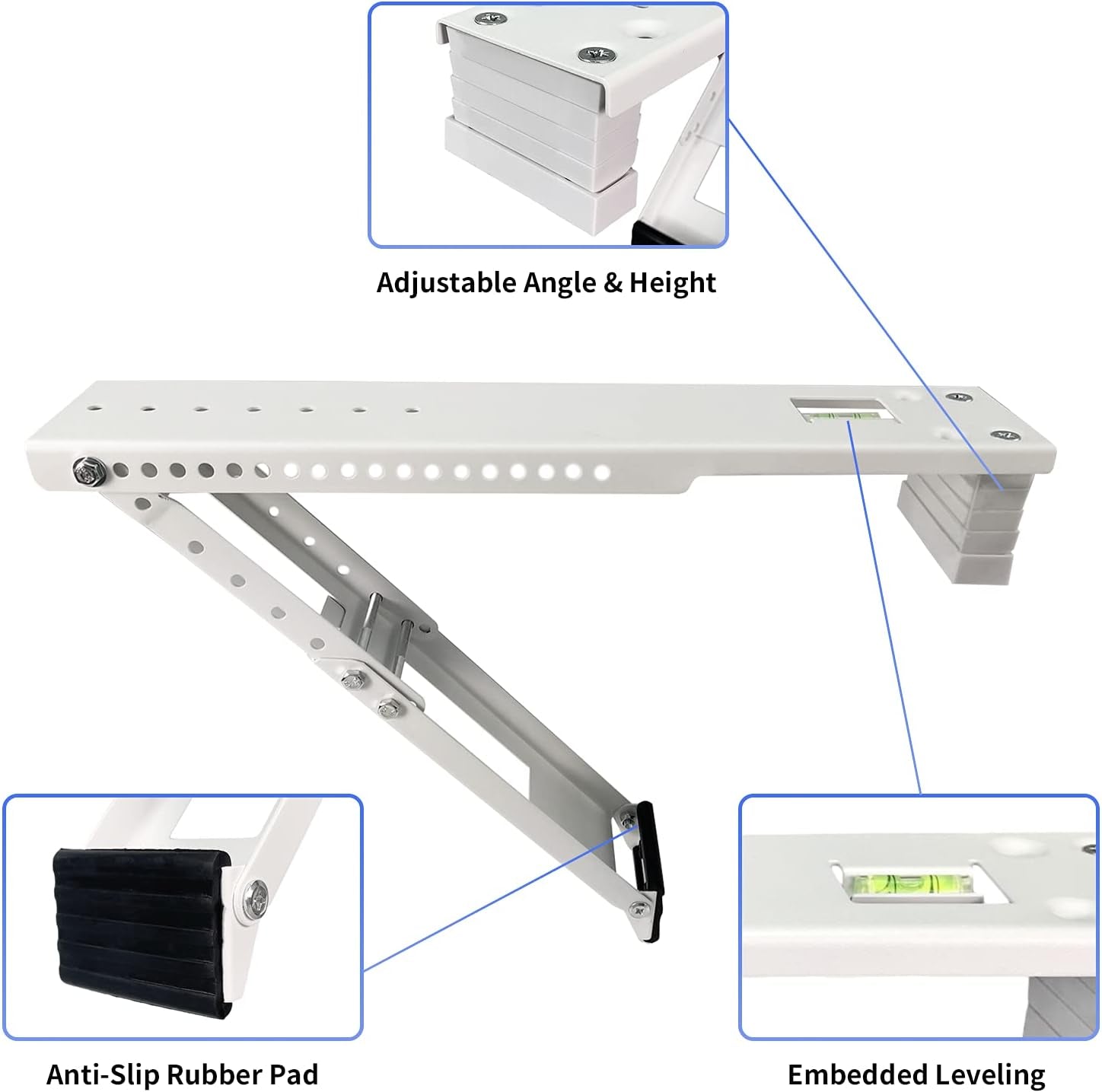 Adjustable Angle & Height

Anti-Slip Rubber Pad

Embedded Leveling