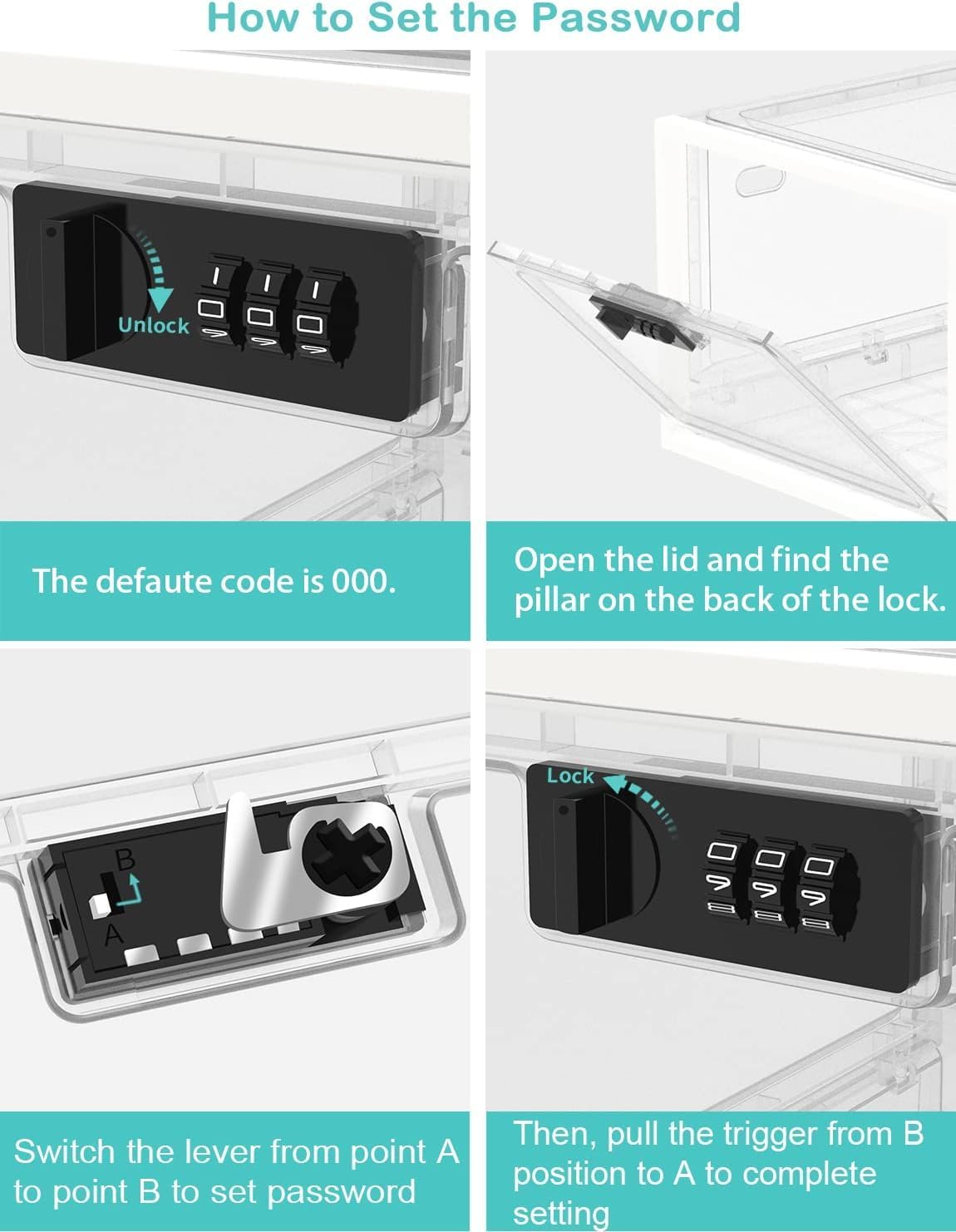 How to Set the Password

Unlock

1 1 1
0 0 0
9 9 9

The defaute code is 000.

Open the lid and find the pillar on the back of the lock.

B

A

Switch the lever from point A to point B to set password

Lock

0 0 0
9 9 9
8 8 8

Then, pull the trigger from B position to A to complete setting