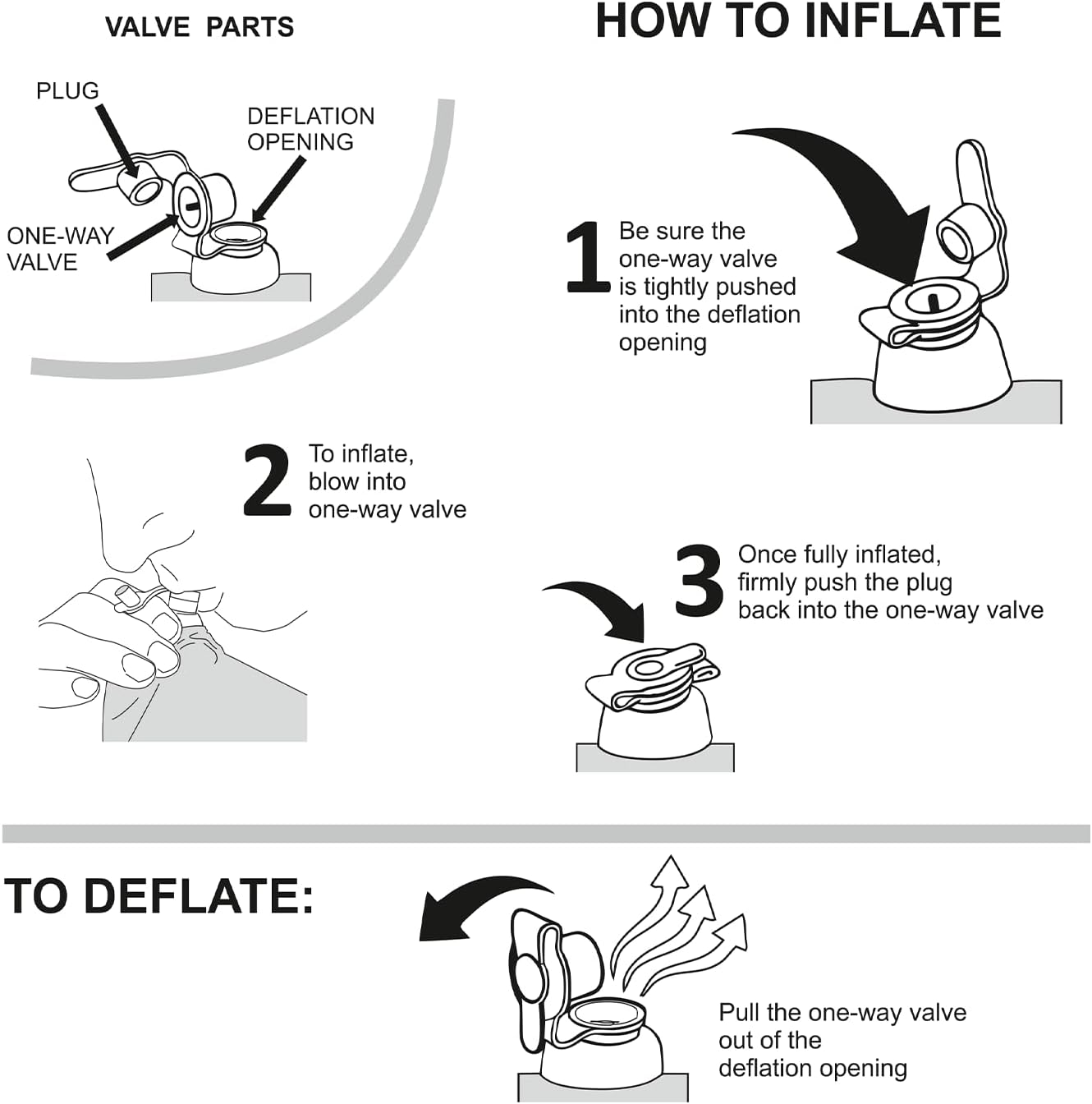 VALVE PARTS

PLUG

DEFLATION OPENING

ONE-WAY VALVE

HOW TO INFLATE

1 Be sure the one-way valve is tightly pushed into the deflation opening

2 To inflate, blow into one-way valve

3 Once fully inflated, firmly push the plug back into the one-way valve

TO DEFLATE:

Pull the one-way valve out of the deflation opening