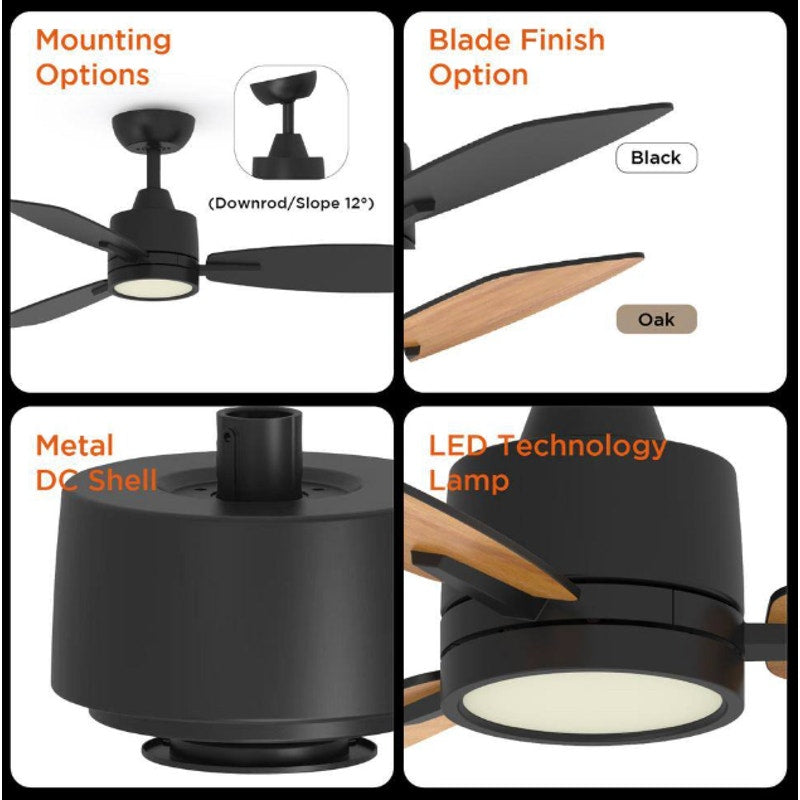 Mounting Options

(Downrod/Slope 12°)

Blade Finish Option

Black

Oak

Metal DC Shell

LED Technology Lamp