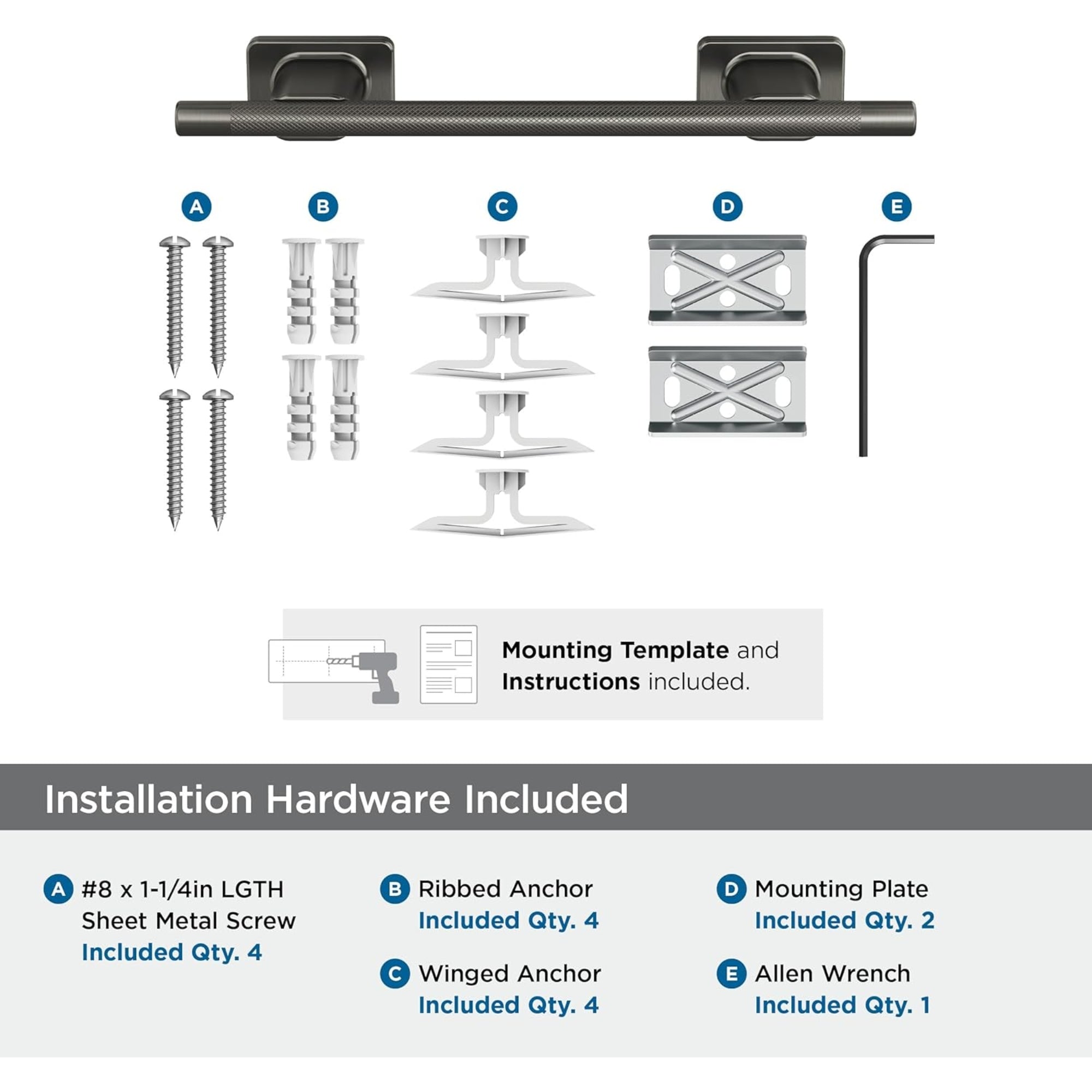 A B C D E

Mounting Template and Instructions included.

Installation Hardware Included

A #8 x 1-1/4in LGTH Sheet Metal Screw
Included Qty. 4

B Ribbed Anchor
Included Qty. 4

C Winged Anchor
Included Qty. 4

D Mounting Plate
Included Qty. 2

E Allen Wrench
Included Qty. 1