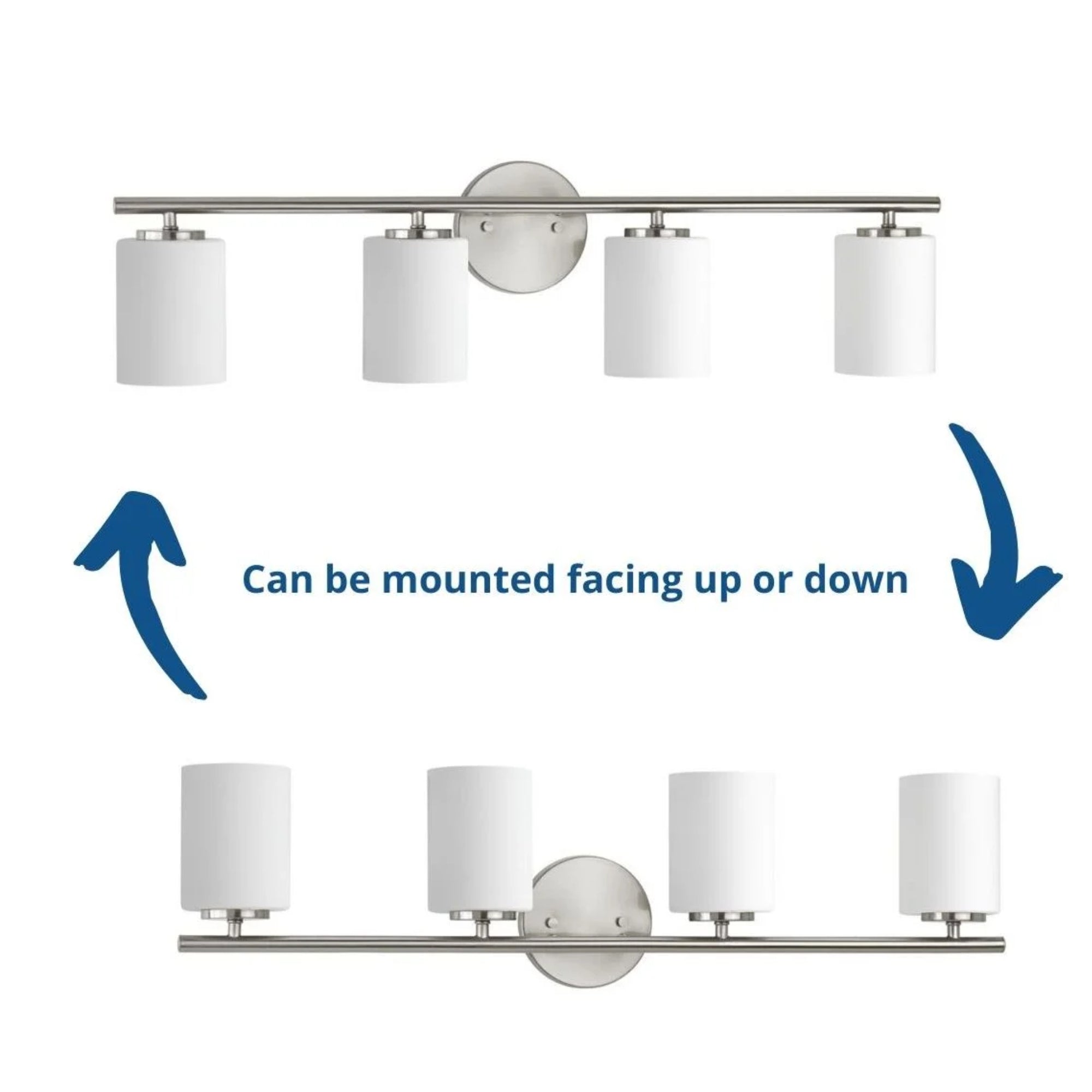 Can be mounted facing up or down