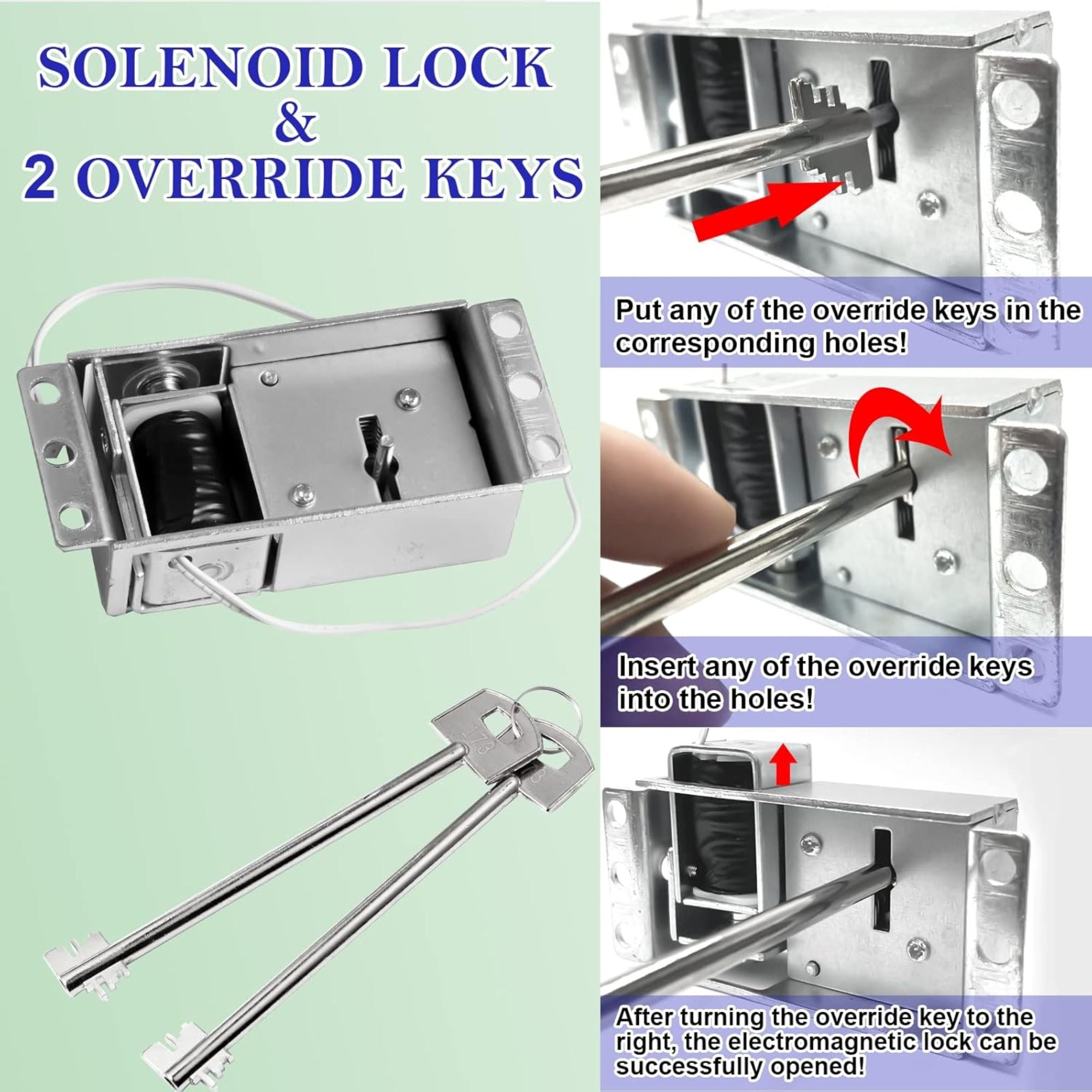 SOLENOID LOCK
&
2 OVERRIDE KEYS

173

Put any of the override keys in the corresponding holes!

Insert any of the override keys into the holes!

After turning the override key to the right, the electromagnetic lock can be successfully opened!