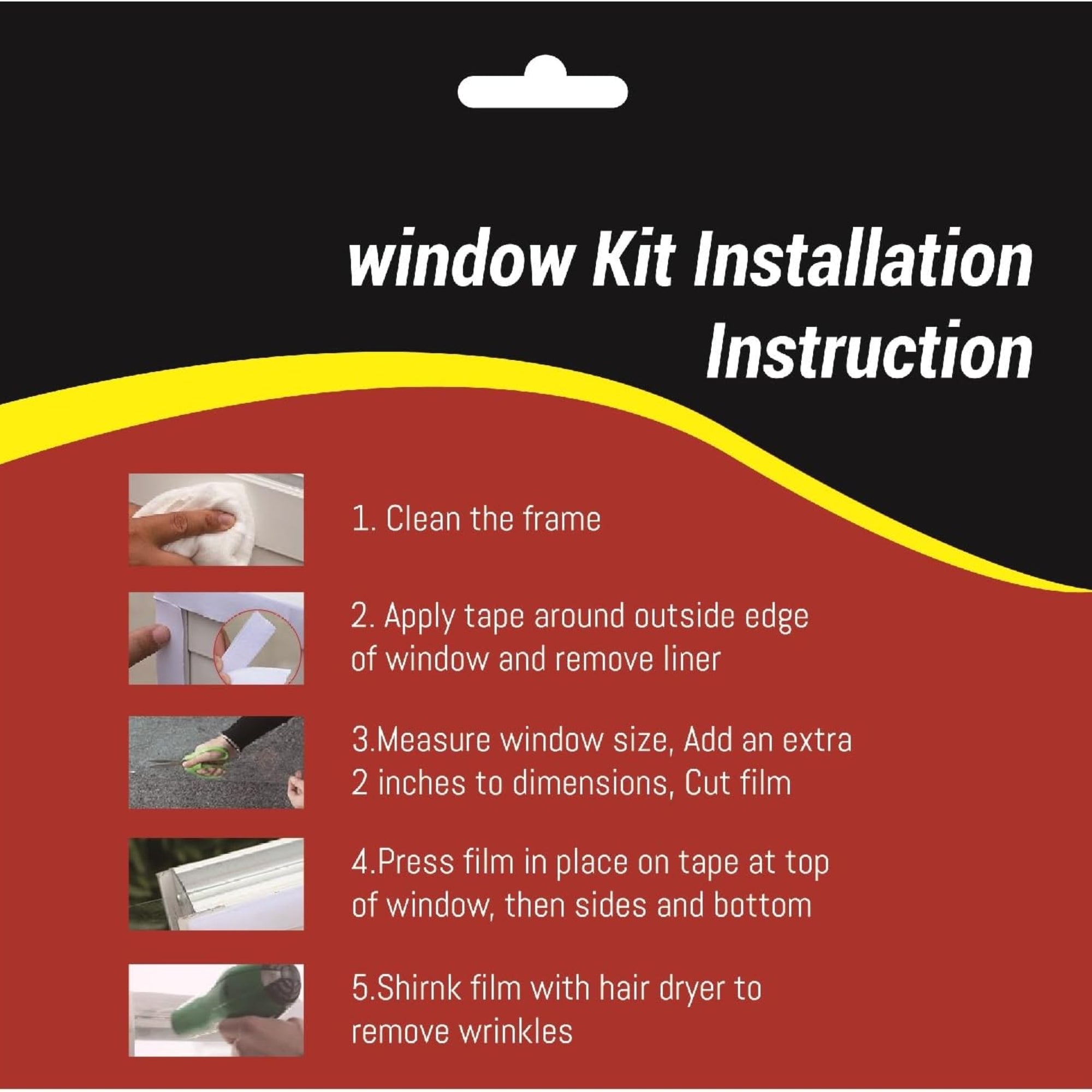 window Kit Installation Instruction

1. Clean the frame

2. Apply tape around outside edge of window and remove liner

3.Measure window size, Add an extra 2 inches to dimensions, Cut film

4.Press film in place on tape at top of window, then sides and bottom

5.Shirnk film with hair dryer to remove wrinkles